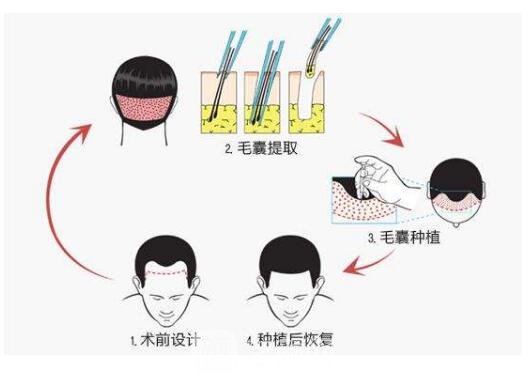 2. 毛囊提取

3. 毛囊种植

1. 术前设计

4. 种植后恢复